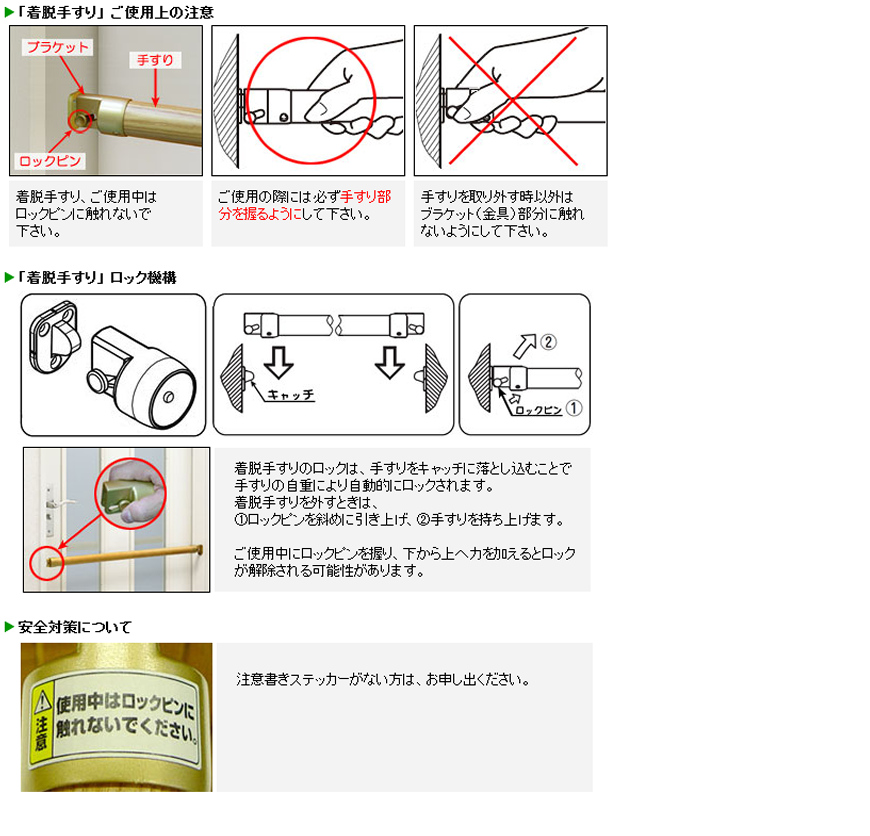 ▶「着脱手すり」ご使用上の注意

ブラケット
手すり
ロックピン

着脱手すり、ご使用中はロックピンに触れないで下さい。

ご使用の際には必ず手すり部分を握るようにして下さい。

手すりを取り外す時以外はブラケット(金具)部分に触れないようにして下さい。

▶「着脱手すり」ロック機構

キャッチ
②
ロックピン ①

着脱手すりのロックは、手すりをキャッチに落とし込むことで手すりの自重により自動的にロックされます。
着脱手すりを外すときは、
①ロックピンを斜めに引き上げ、②手すりを持ち上げます。

ご使用中にロックピンを握り、下から上へ力を加えるとロックが解除される可能性があります。

▶安全対策について

注意
使用中はロックピンに触れないでください。

注意書きステッカーがない方は、お申し出ください。