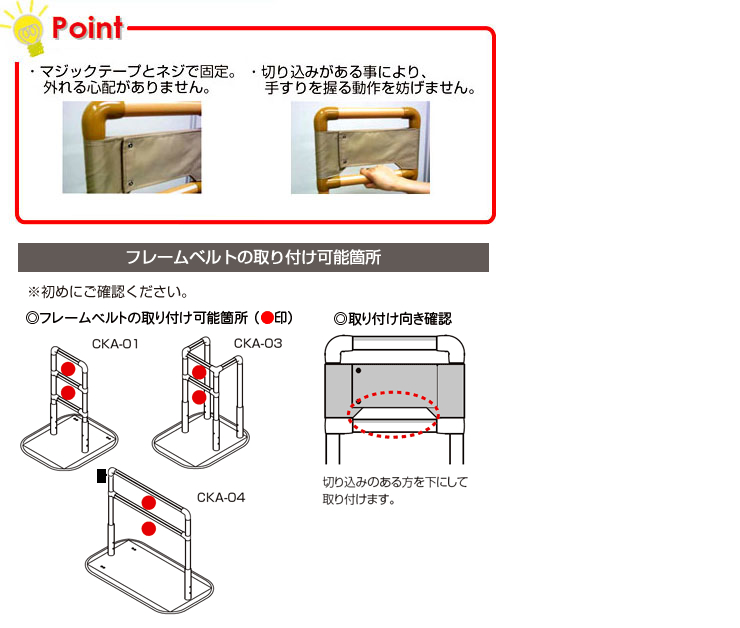 Point

・マジックテープとネジで固定。外れる心配がありません。

・切り込みがある事により、手すりを握る動作を妨げません。

フレームベルトの取り付け可能箇所

※初めにご確認ください。

◎フレームベルトの取り付け可能箇所（●印）

CKA-01

CKA-03

CKA-04

◎取り付け向き確認

切り込みのある方を下にして取り付けます。